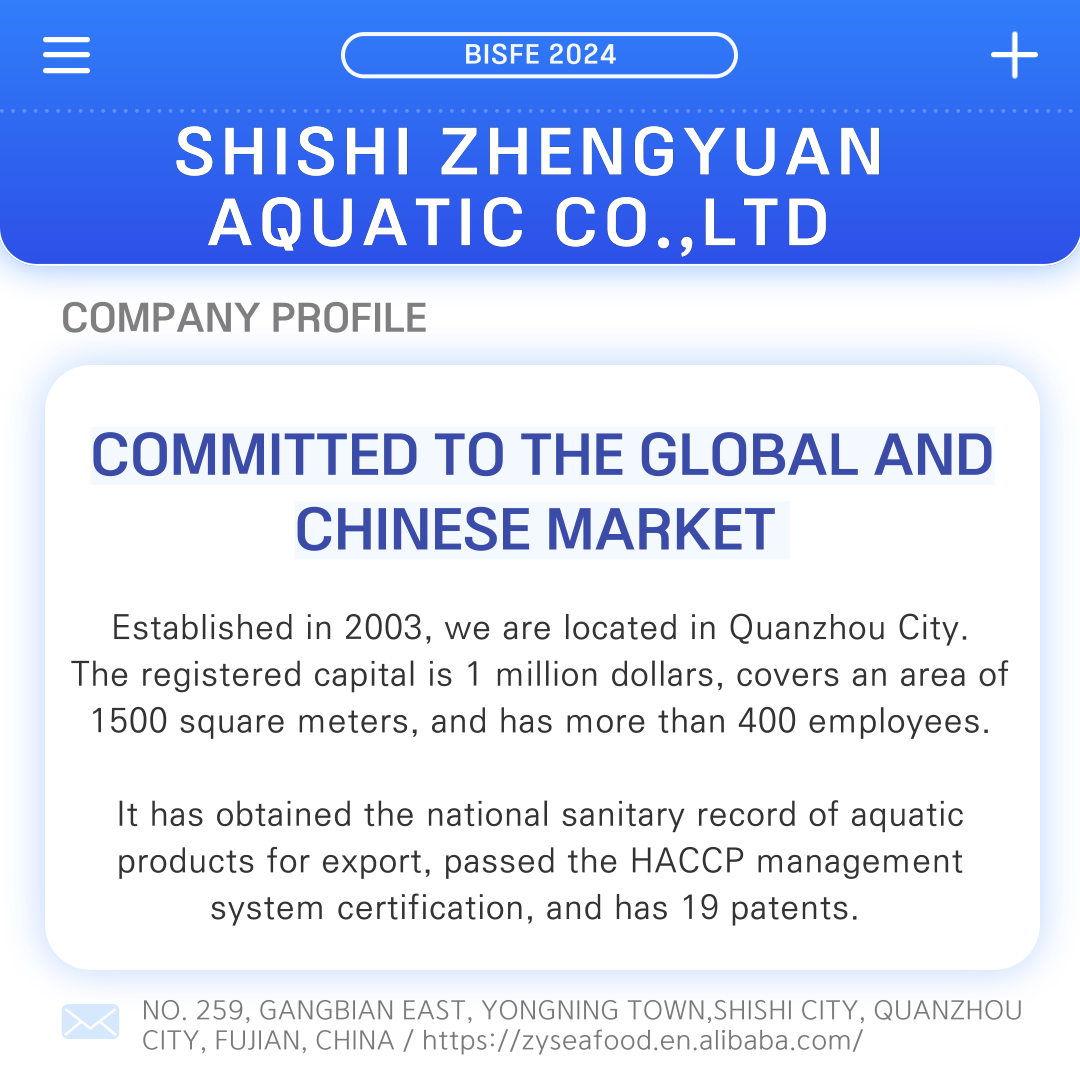 BISFE 2024

SHISHI ZHENGYUAN
AQUATIC CO.,LTD

COMPANY PROFILE

COMMITTED TO THE GLOBAL AND CHINESE MARKET

Established in 2003, we are located in Quanzhou City. The registered capital is 1 million dollars, covers an area of 1500 square meters, and has more than 400 employees.

It has obtained the national sanitary record of aquatic products for export, passed the HACCP management system certification, and has 19 patents.

NO. 259, GANGBIAN EAST, YONGNING TOWN,SHISHI CITY, QUANZHOU CITY, FUJIAN, CHINA / https://zyseafood.en.alibaba.com/